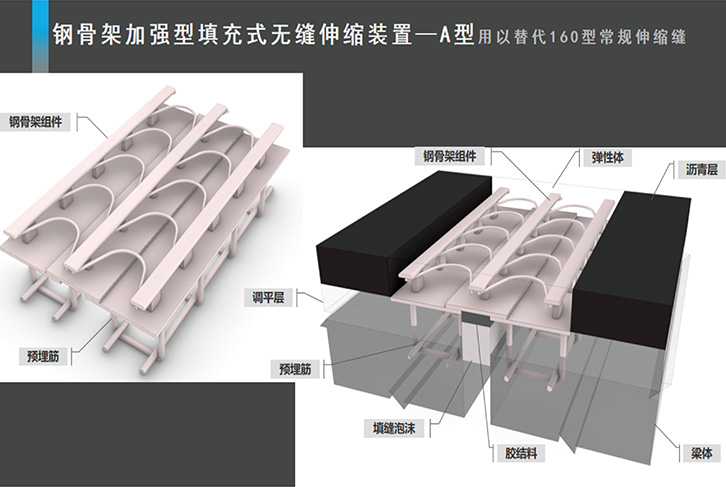 钢骨架加强型填充式无缝伸缩装置—A型 用以替代160型常规伸缩缝

钢骨架组件

预埋筋

钢骨架组件

弹性体

沥青层

调平层

预埋筋

填缝泡沫

胶结料

梁体